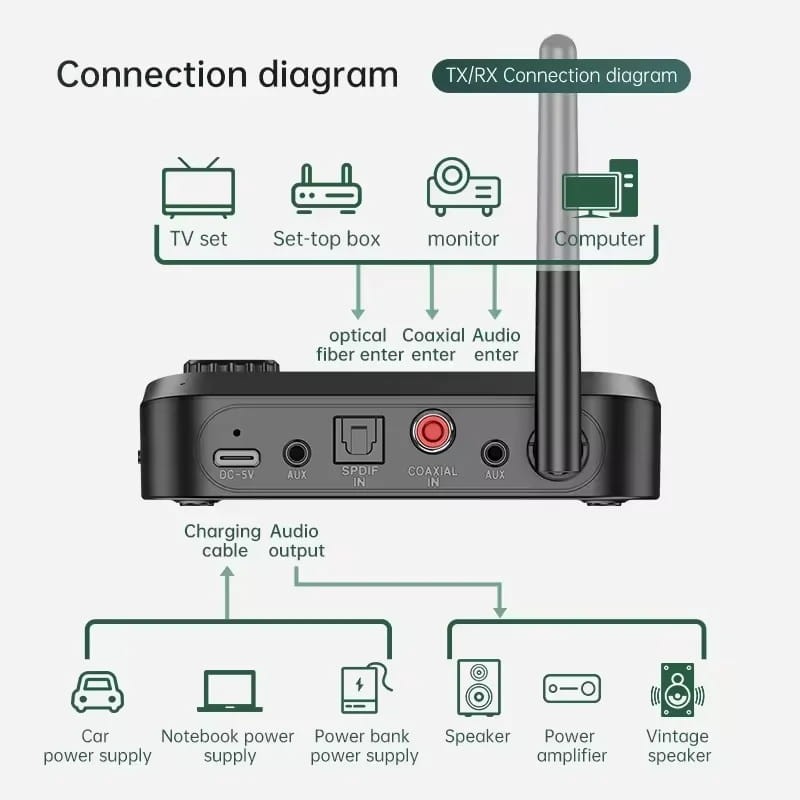 Connection diagram

TX/RX Connection diagram

TV set
Set-top box
monitor
Computer

optical fiber enter
Coaxial enter
Audio enter

DC-5V
AUX
SPDIF IN
COAXIAL IN
AUX

Charging cable
Audio output

Car power supply
Notebook power supply
Power bank power supply
Speaker
Power amplifier
Vintage speaker