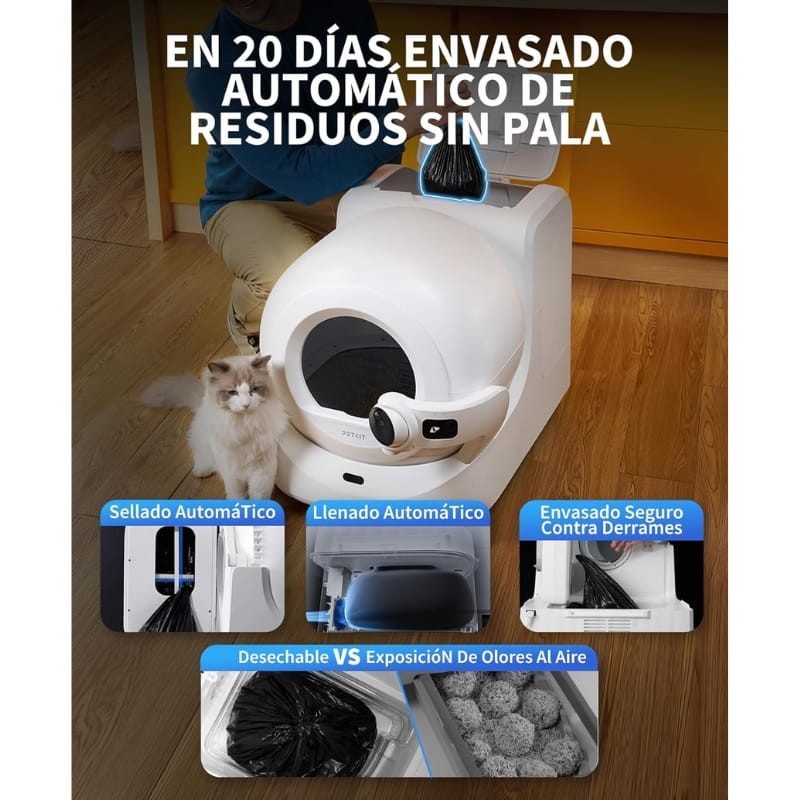 EN 20 DÍAS ENVASADO AUTOMÁTICO DE RESIDUOS SIN PALA

PETKIT

Sellado AutomáTico

Llenado AutomáTico

Envasado Seguro Contra Derrames

Desechable VS ExposicióN De Olores Al Aire