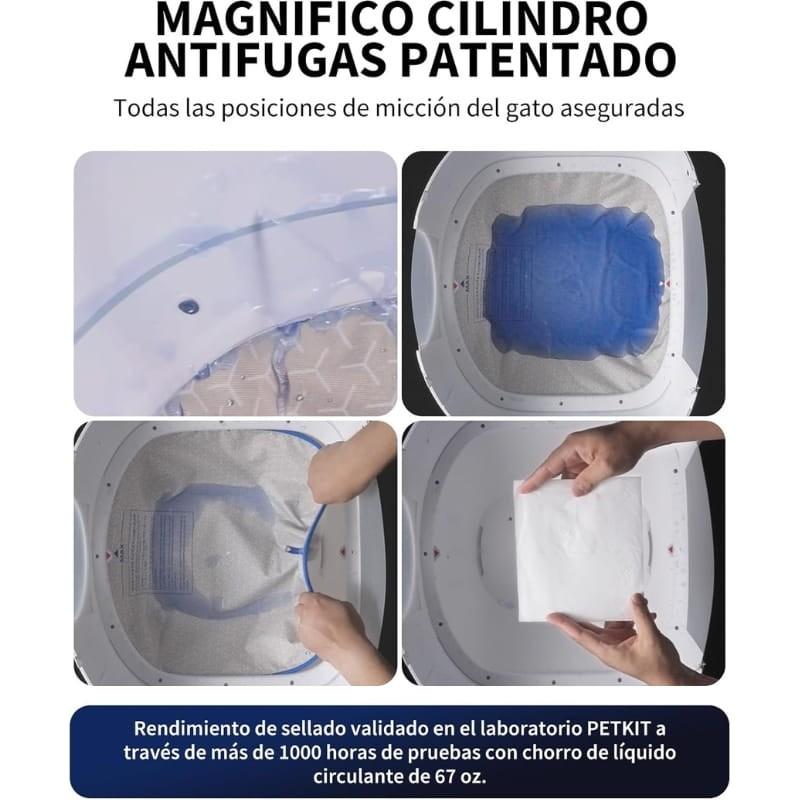 MAGNIFICO CILINDRO ANTIFUGAS PATENTADO

Todas las posiciones de micción del gato aseguradas

MAX

MAX

Rendimiento de sellado validado en el laboratorio PETKIT a través de más de 1000 horas de pruebas con chorro de líquido circulante de 67 oz.