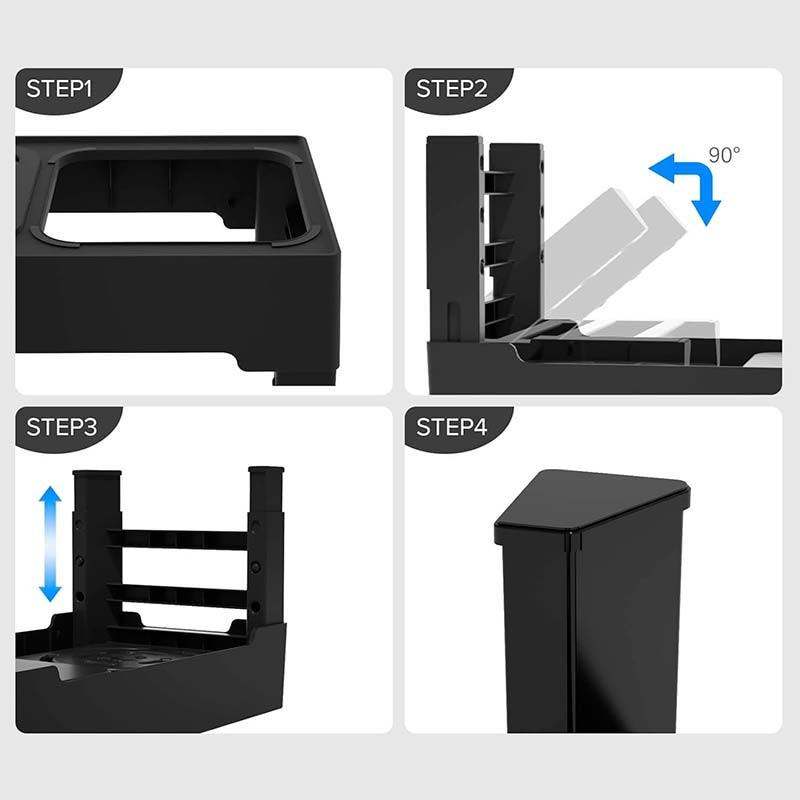 STEP1

STEP2

90°

STEP3

STEP4