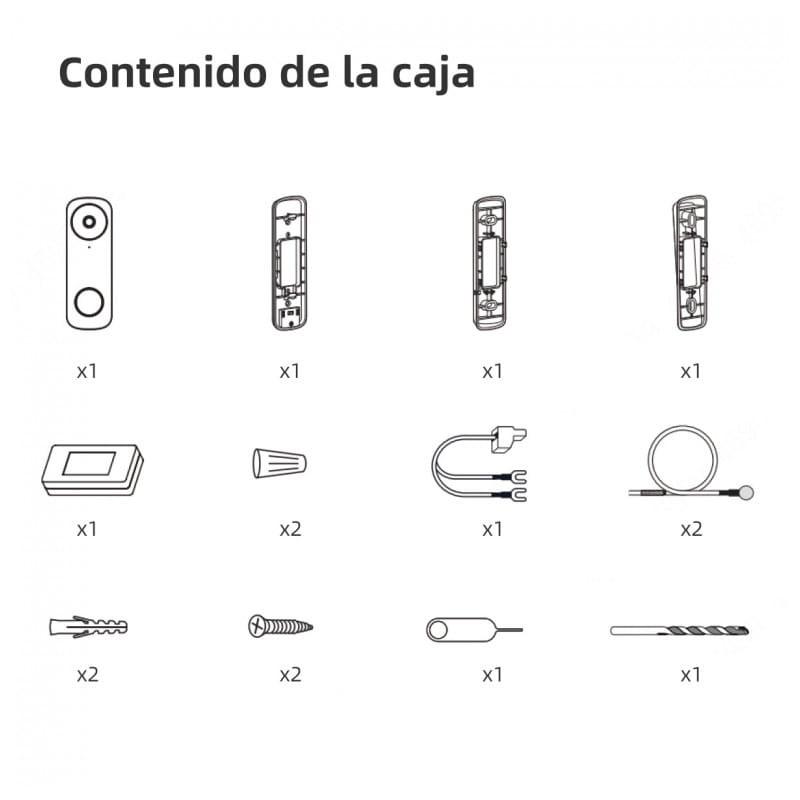 Contenido de la caja

x1 x1 x1 x1

x1 x2 x1 x2

x2 x2 x1 x1