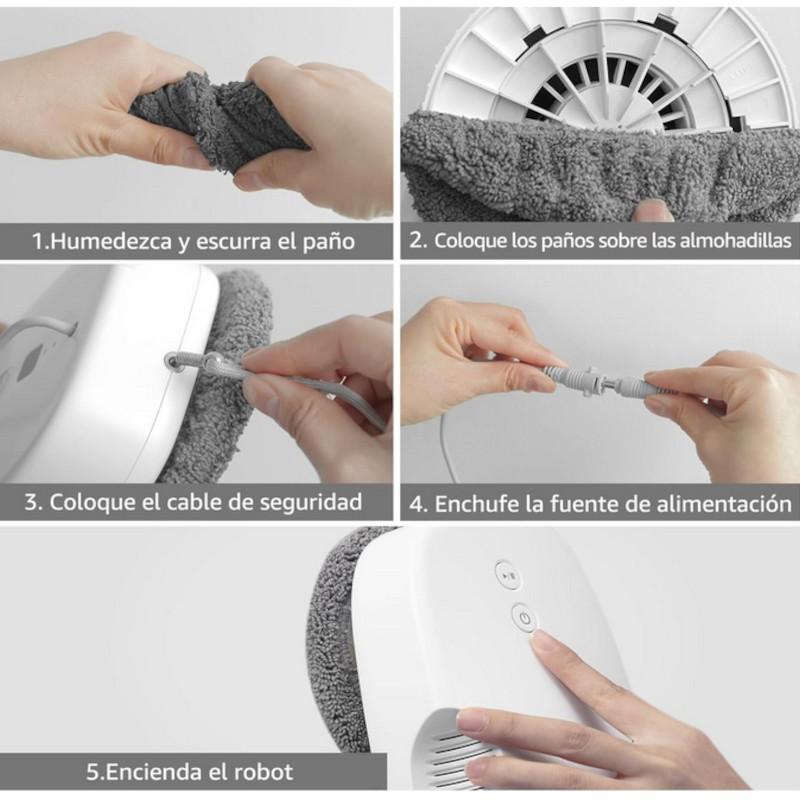 1.Humedezca y escurra el paño

2. Coloque los paños sobre las almohadillas

3. Coloque el cable de seguridad

4. Enchufe la fuente de alimentación

5.Encienda el robot