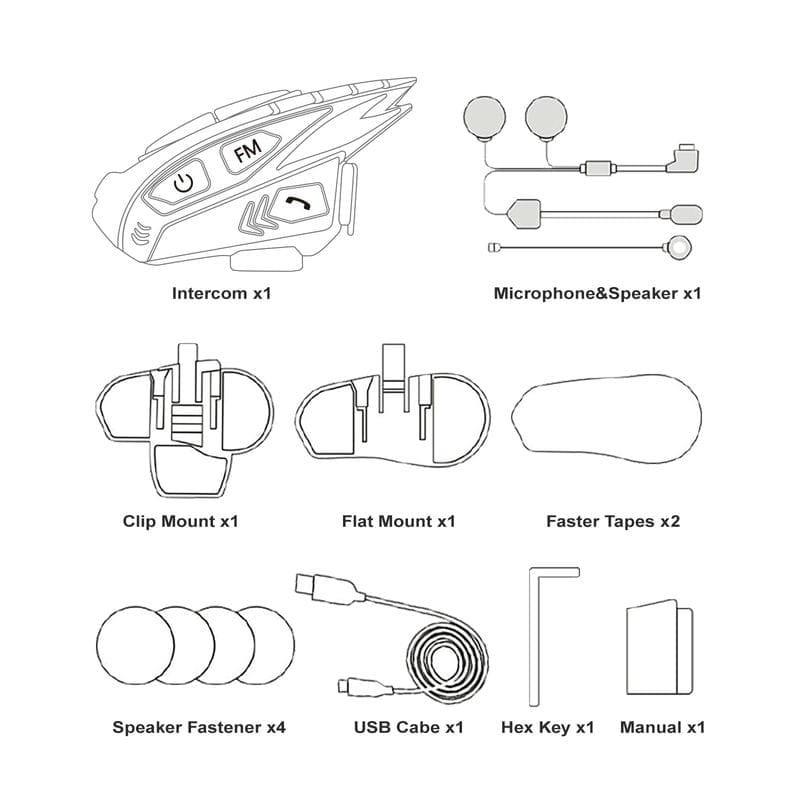 FM

Intercom x1

Microphone&Speaker x1

Clip Mount x1

Flat Mount x1

Faster Tapes x2

Speaker Fastener x4

USB Cabe x1

Hex Key x1

Manual x1