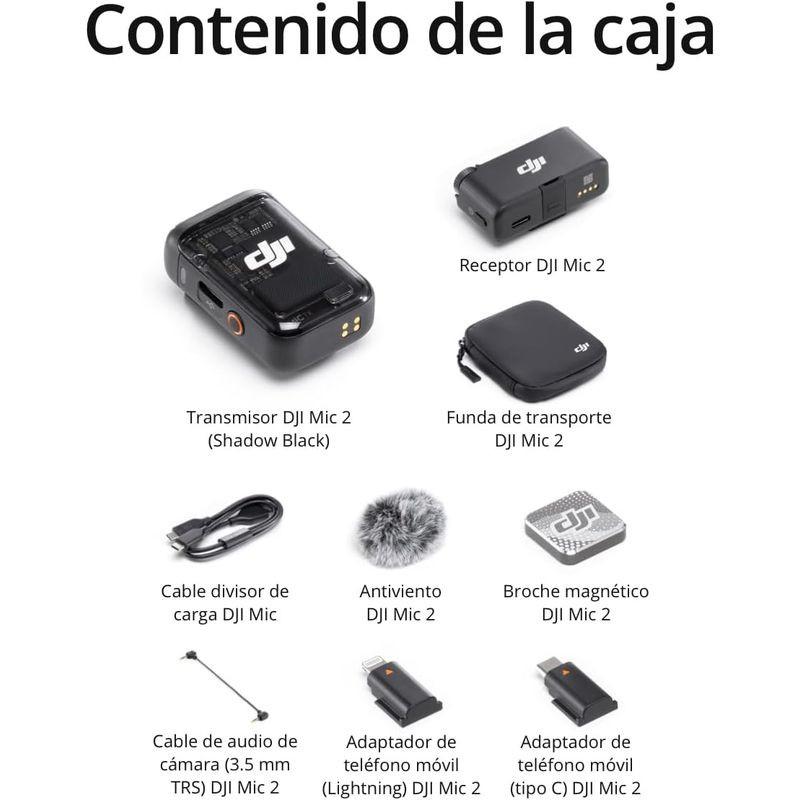 Contenido de la caja

dji

Receptor DJI Mic 2

dji

dji

Transmisor DJI Mic 2
(Shadow Black)

Funda de transporte
DJI Mic 2

dji

Cable divisor de
carga DJI Mic

Antiviento
DJI Mic 2

Broche magnético
DJI Mic 2

Cable de audio de
cámara (3.5 mm
TRS) DJI Mic 2

Adaptador de
teléfono móvil
(Lightning) DJI Mic 2

Adaptador de
teléfono móvil
(tipo C) DJI Mic 2