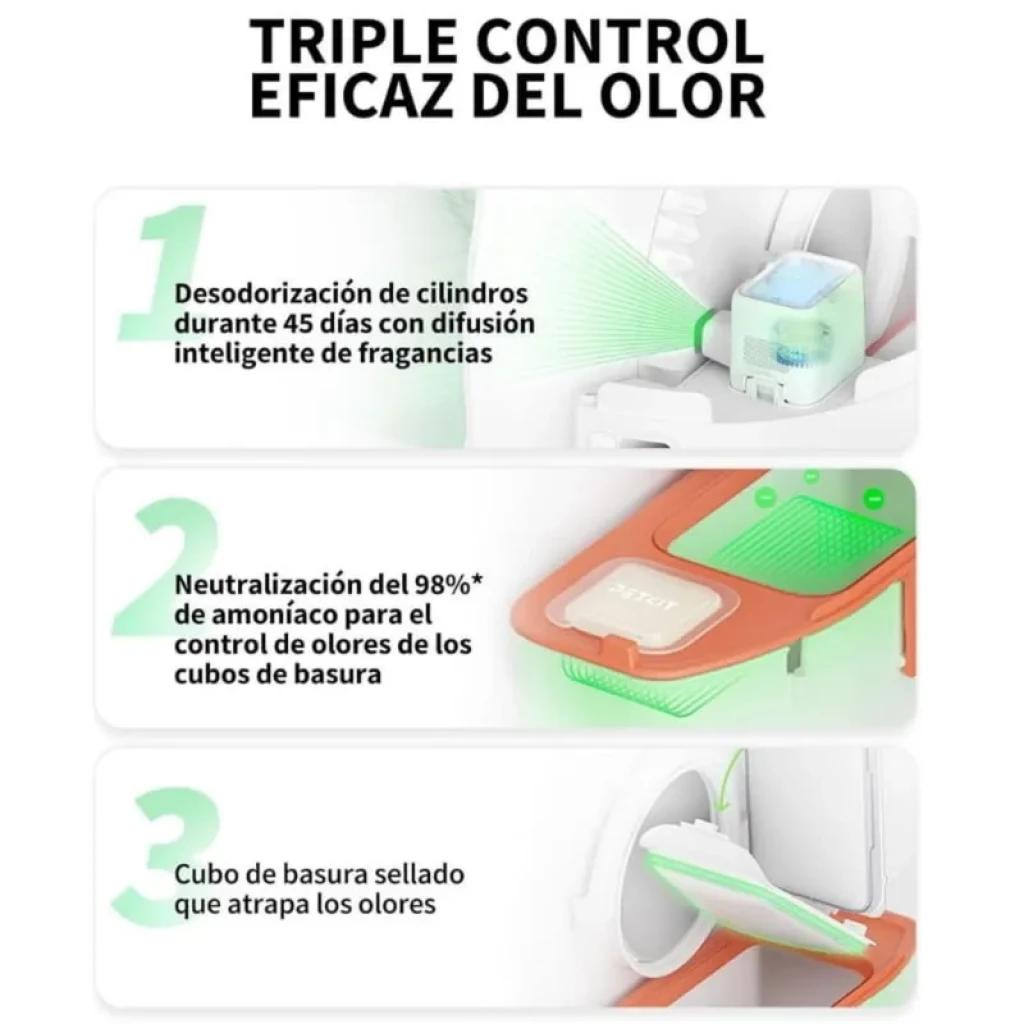 TRIPLE CONTROL EFICAZ DEL OLOR

1

Desodorización de cilindros durante 45 días con difusión inteligente de fragancias

2

Neutralización del 98%* de amoníaco para el control de olores de los cubos de basura

PETKIT

3

Cubo de basura sellado que atrapa los olores