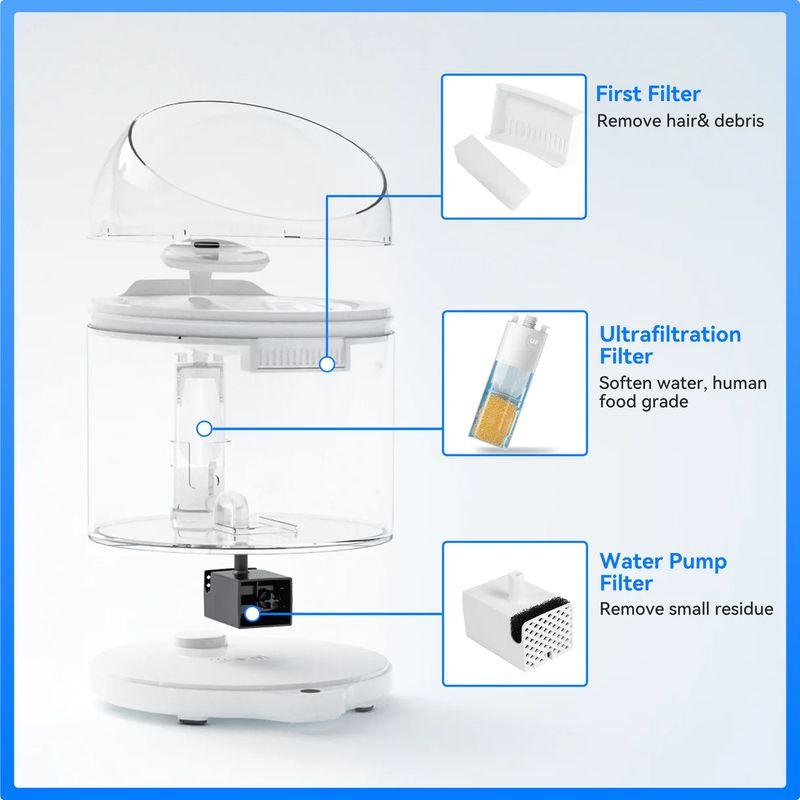 First Filter
Remove hair& debris

UF

Ultrafiltration Filter
Soften water, human food grade

Water Pump Filter
Remove small residue