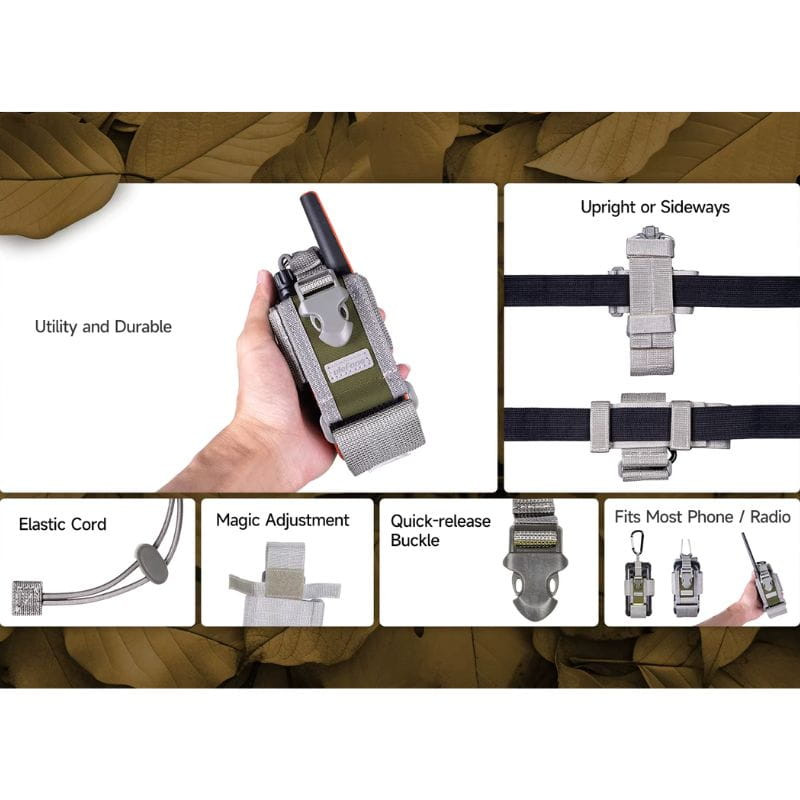 Utility and Durable

Upright or Sideways

Elastic Cord

Magic Adjustment

Quick-release Buckle

Fits Most Phone / Radio