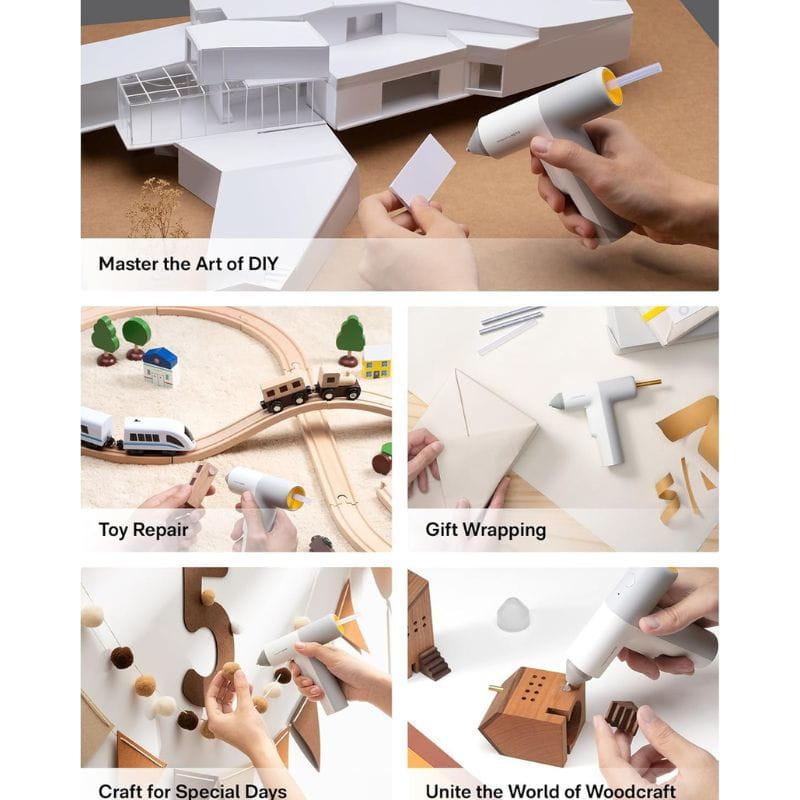 Master the Art of DIY

Toy Repair

Gift Wrapping

Craft for Special Days

Unite the World of Woodcraft