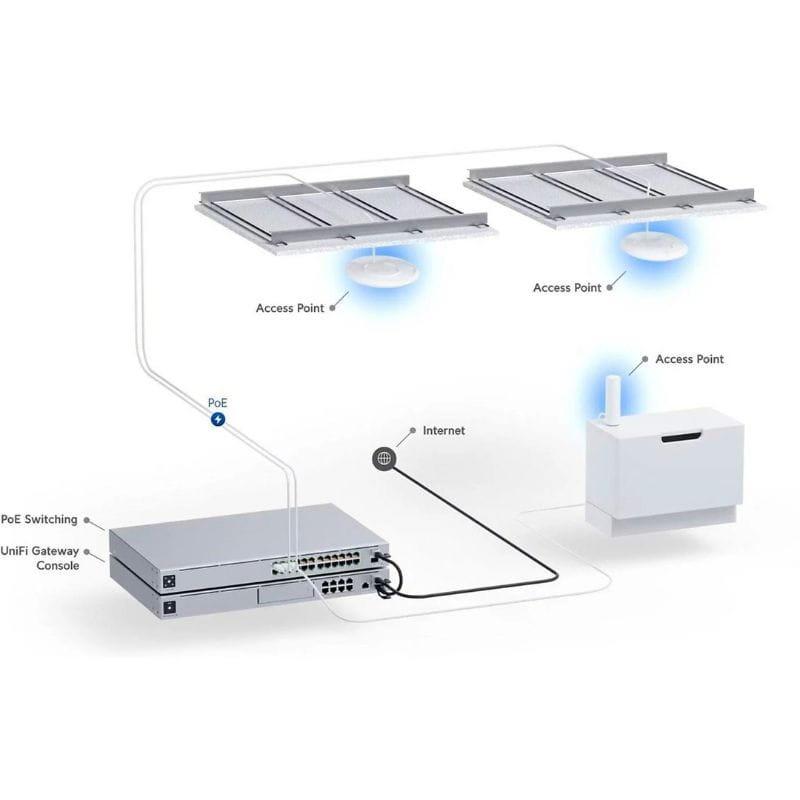 Access Point

Access Point

Access Point

PoE

Internet

PoE Switching

UniFi Gateway Console