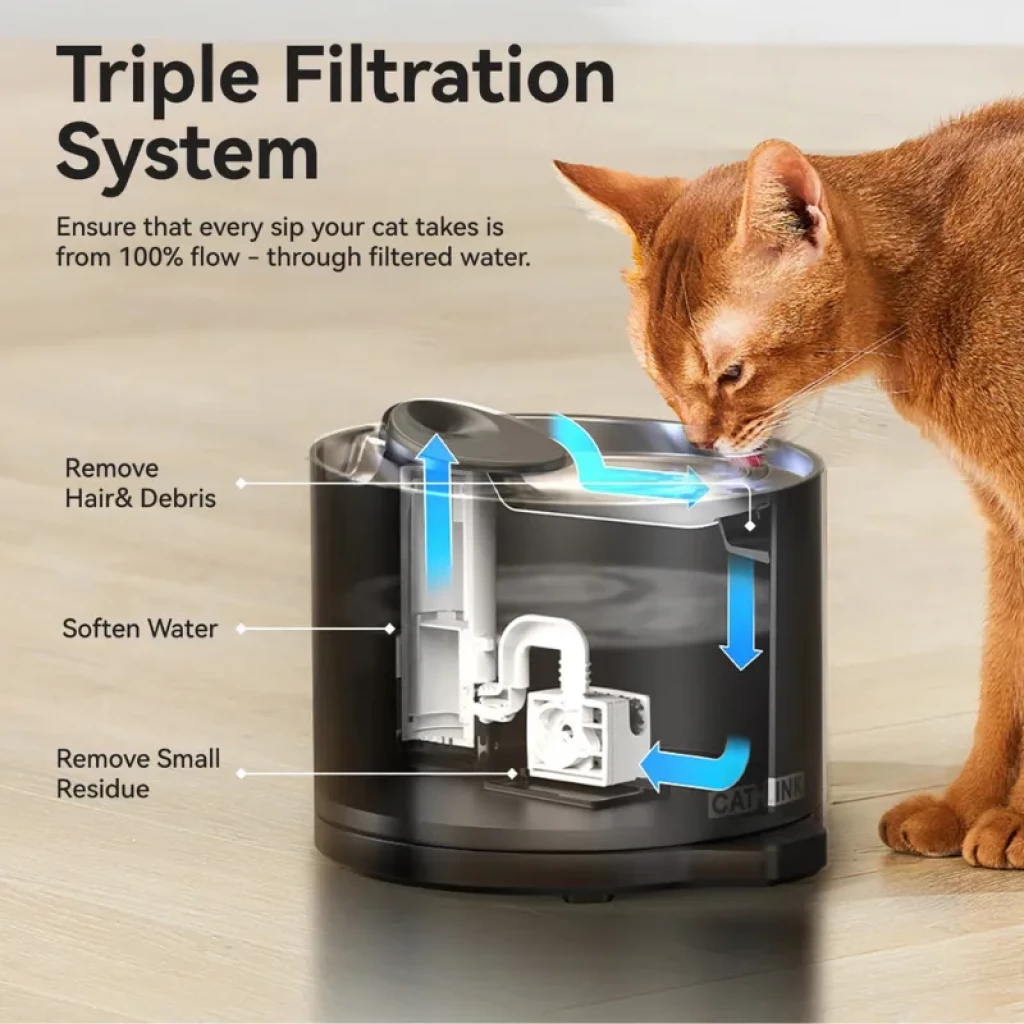 Triple Filtration System

Ensure that every sip your cat takes is from 100% flow - through filtered water.

Remove Hair& Debris

Soften Water

Remove Small Residue

CATLINK