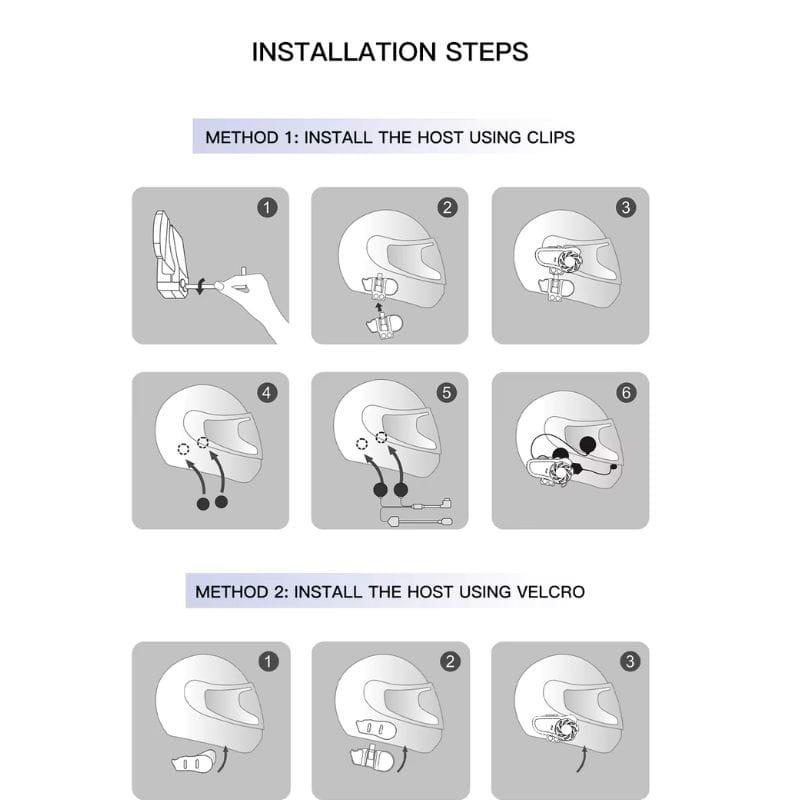 INSTALLATION STEPS

METHOD 1: INSTALL THE HOST USING CLIPS

1

2

3

4

5

6

METHOD 2: INSTALL THE HOST USING VELCRO

1

2

3