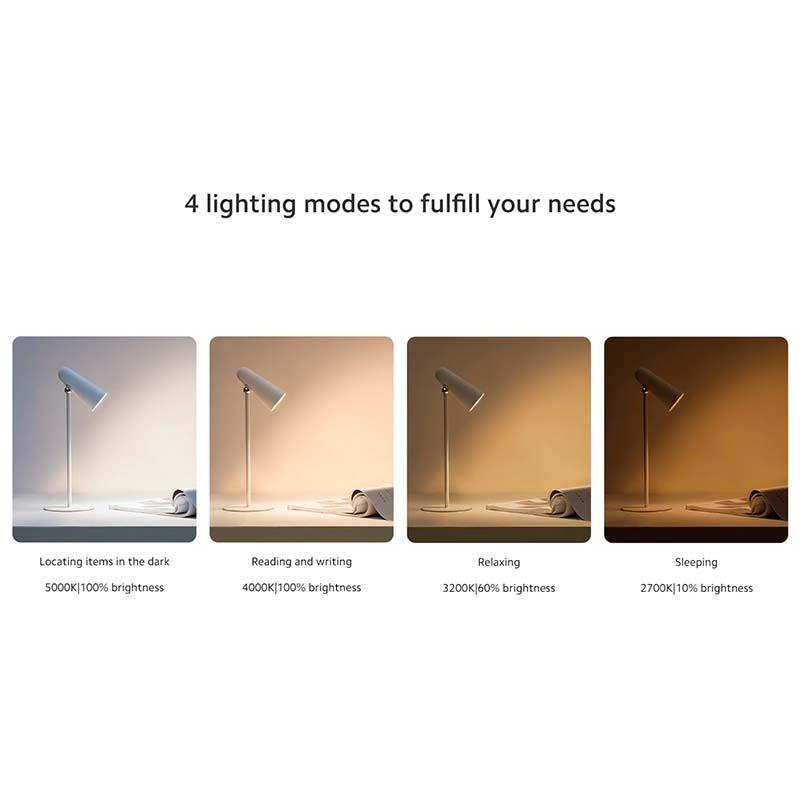 4 lighting modes to fulfill your needs

Locating items in the dark
5000K|100% brightness

Reading and writing
4000K|100% brightness

Relaxing
3200K|60% brightness

Sleeping
2700K|10% brightness