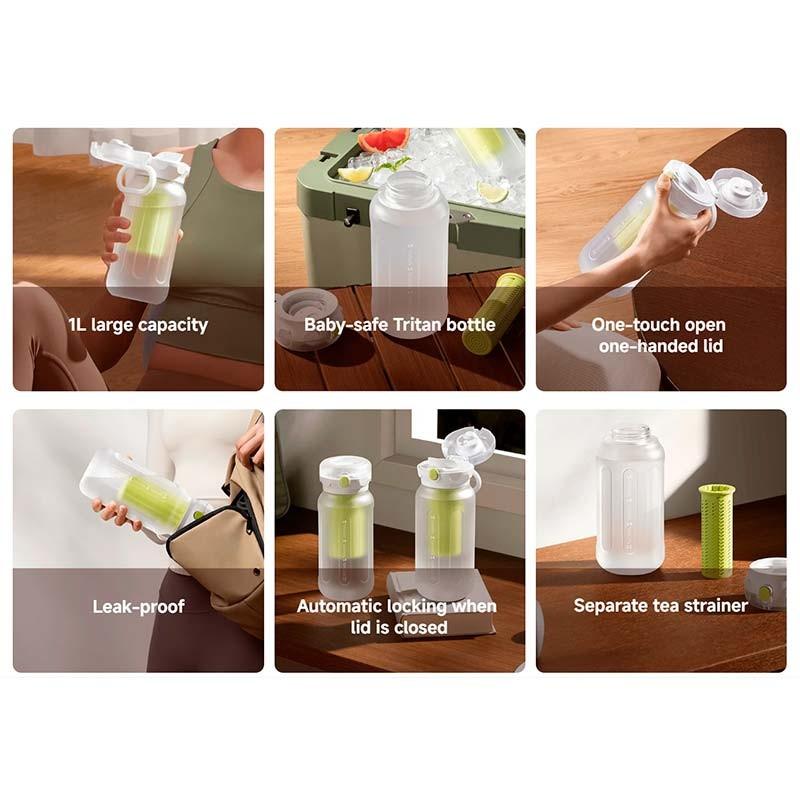 1L large capacity

Baby-safe Tritan bottle

One-touch open one-handed lid

Leak-proof

Automatic locking when lid is closed

Separate tea strainer