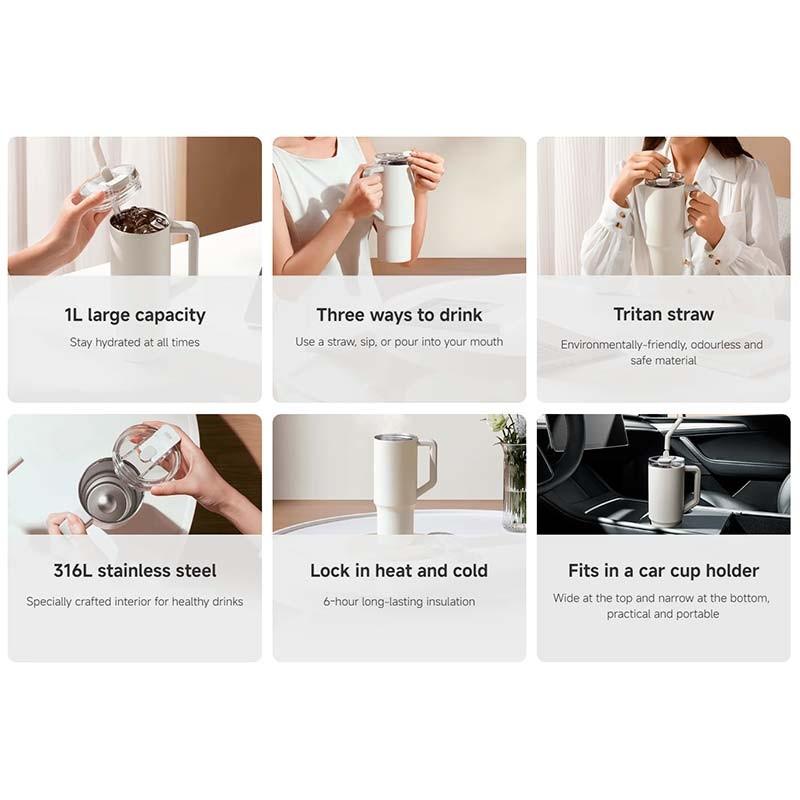 1L large capacity
Stay hydrated at all times

Three ways to drink
Use a straw, sip, or pour into your mouth

Tritan straw
Environmentally-friendly, odourless and safe material

316L stainless steel
Specially crafted interior for healthy drinks

Lock in heat and cold
6-hour long-lasting insulation

Fits in a car cup holder
Wide at the top and narrow at the bottom, practical and portable