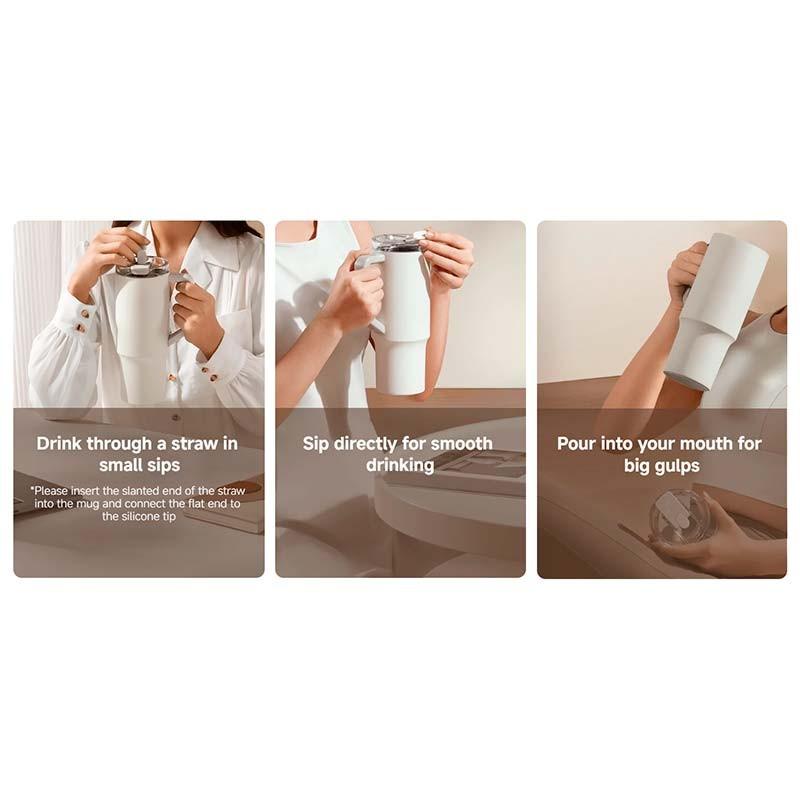 Drink through a straw in small sips

*Please insert the slanted end of the straw into the mug and connect the flat end to the silicone tip

Sip directly for smooth drinking

Pour into your mouth for big gulps